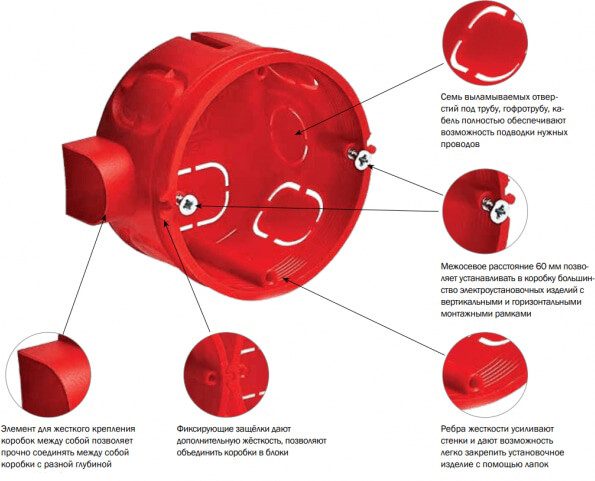 Семь выламываемых отверстий под трубу, гофротрубу, кабель полностью обеспечивают возможность подводки нужных проводов

Межосевое расстояние 60 мм позволяет устанавливать в коробку большинство электроустановочных изделий с вертикальными и горизонтальными монтажными рамками

Элемент для жесткого крепления коробок между собой позволяет прочно соединять между собой коробки с разной глубиной

Фиксирующие защёлки дают дополнительную жёсткость, позволяют объединить коробки в блоки

Ребра жесткости усиливают стенки и дают возможность легко закрепить установочное изделие с помощью лапок