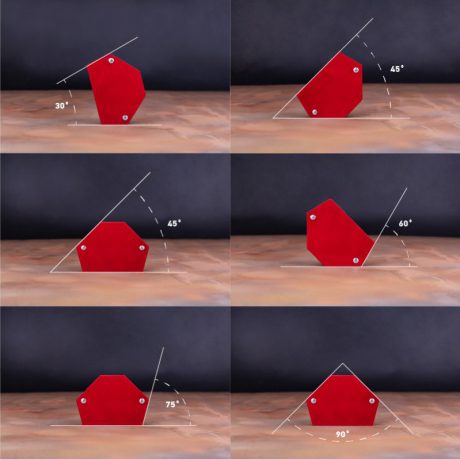 30°

45°

45°

60°

75°

90°