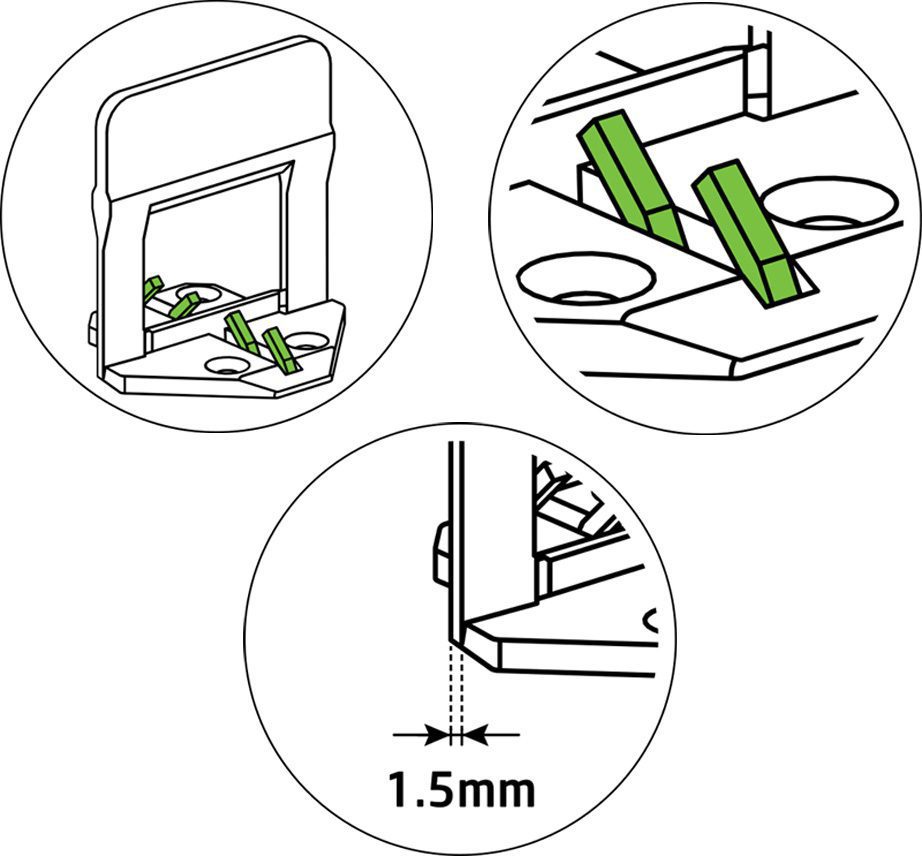 1.5mm