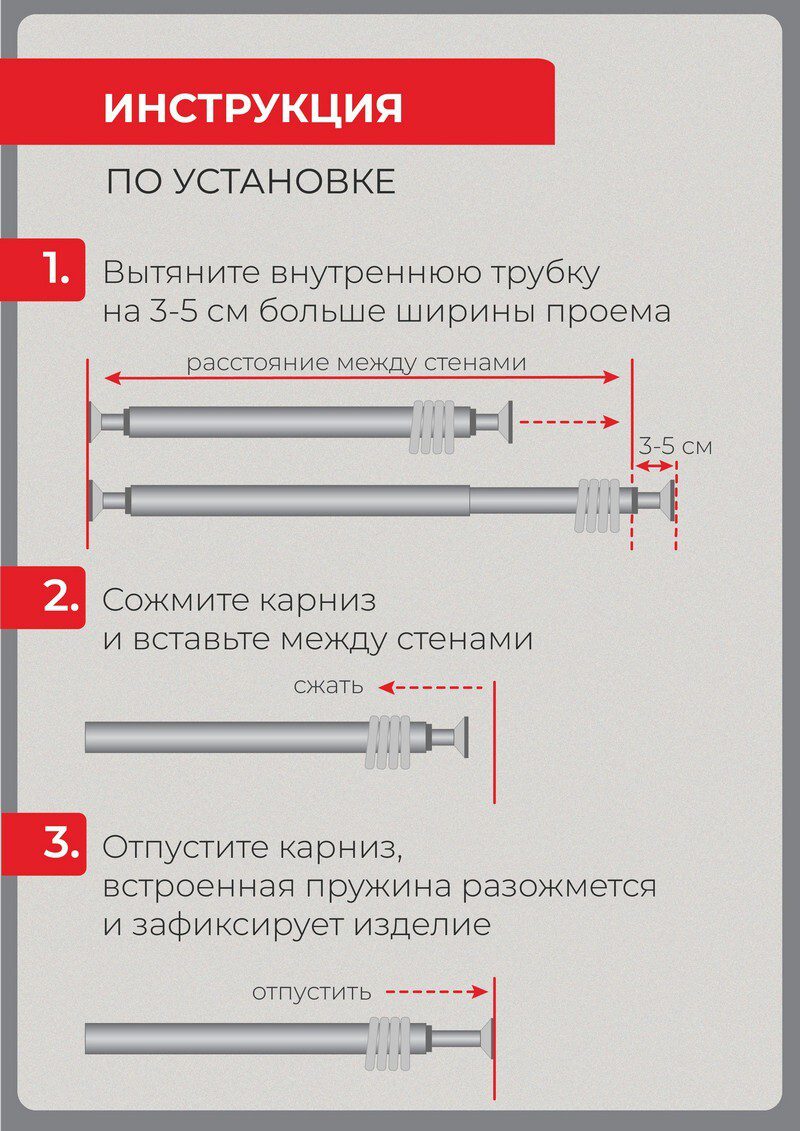 ИНСТРУКЦИЯ

ПО УСТАНОВКЕ

1. Вытяните внутреннюю трубку на 3-5 см больше ширины проема

расстояние между стенами

3-5 см

2. Сожмите карниз и вставьте между стенами

сжать

3. Отпустите карниз, встроенная пружина разожмется и зафиксирует изделие

отпустить