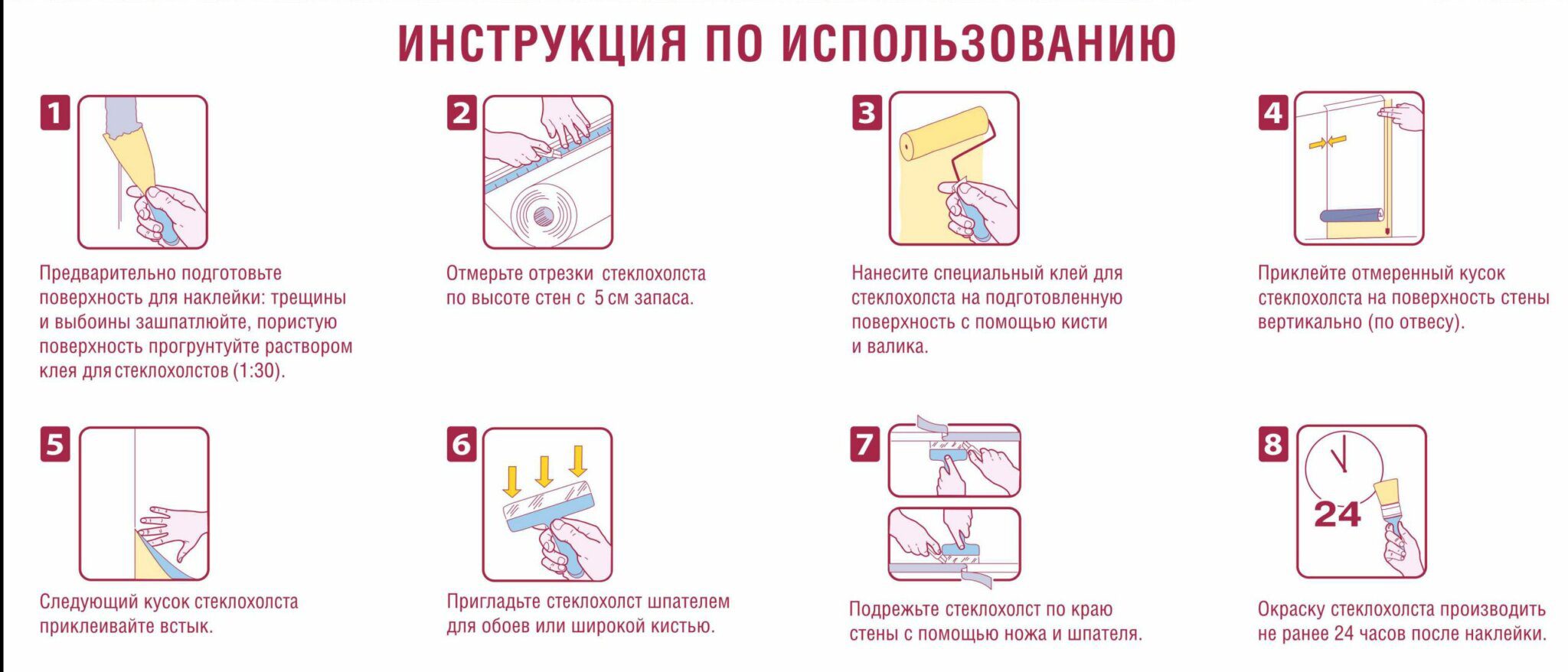 ИНСТРУКЦИЯ ПО ИСПОЛЬЗОВАНИЮ

1

Предварительно подготовьте поверхность для наклейки: трещины и выбоины зашпатлюйте, пористую поверхность прогрунтуйте раствором клея для стеклохолстов (1:30).

2

Отмерьте отрезки стеклохолста по высоте стен с 5 см запаса.

3

Нанесите специальный клей для стеклохолста на подготовленную поверхность с помощью кисти и валика.

4

Приклейте отмеренный кусок стеклохолста на поверхность стены вертикально (по отвесу).

5

Следующий кусок стеклохолста приклеивайте встык.

6

Пригладьте стеклохолст шпателем для обоев или широкой кистью.

7

Подрежьте стеклохолст по краю стены с помощью ножа и шпателя.

8

24

Окраску стеклохолста производить не ранее 24 часов после наклейки.