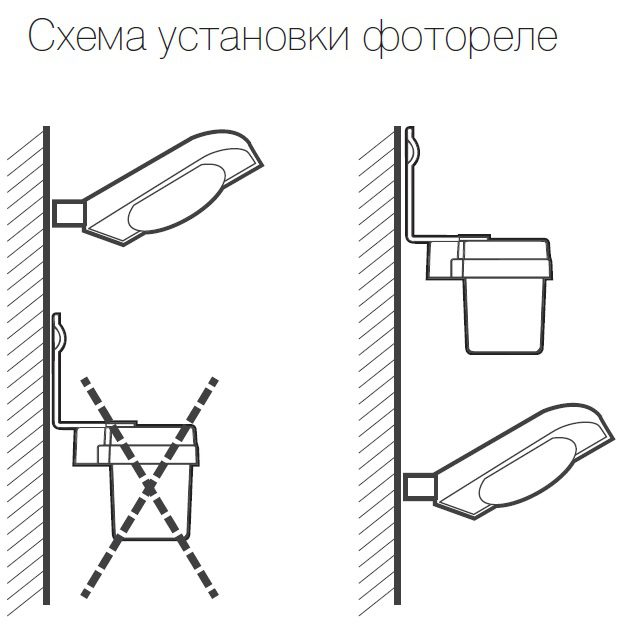 Схема установки фотореле