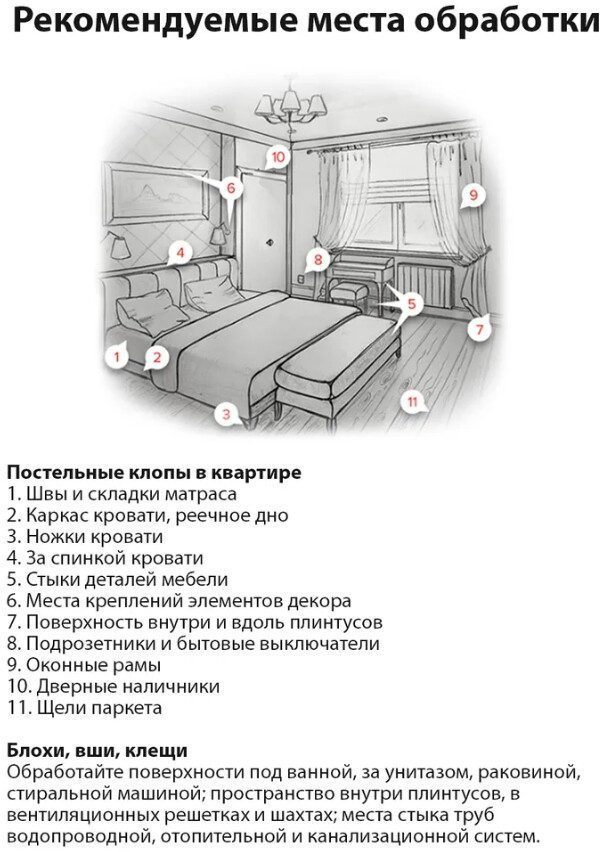 Рекомендуемые места обработки

10
6
9
4
8
5
7
1
2
3
11

Постельные клопы в квартире
1. Швы и складки матраса
2. Каркас кровати, реечное дно
3. Ножки кровати
4. За спинкой кровати
5. Стыки деталей мебели
6. Места креплений элементов декора
7. Поверхность внутри и вдоль плинтусов
8. Подрозетники и бытовые выключатели
9. Оконные рамы
10. Дверные наличники
11. Щели паркета

Блохи, вши, клещи
Обработайте поверхности под ванной, за унитазом, раковиной, стиральной машиной; пространство внутри плинтусов, в вентиляционных решетках и шахтах; места стыка труб водопроводной, отопительной и канализационной систем.