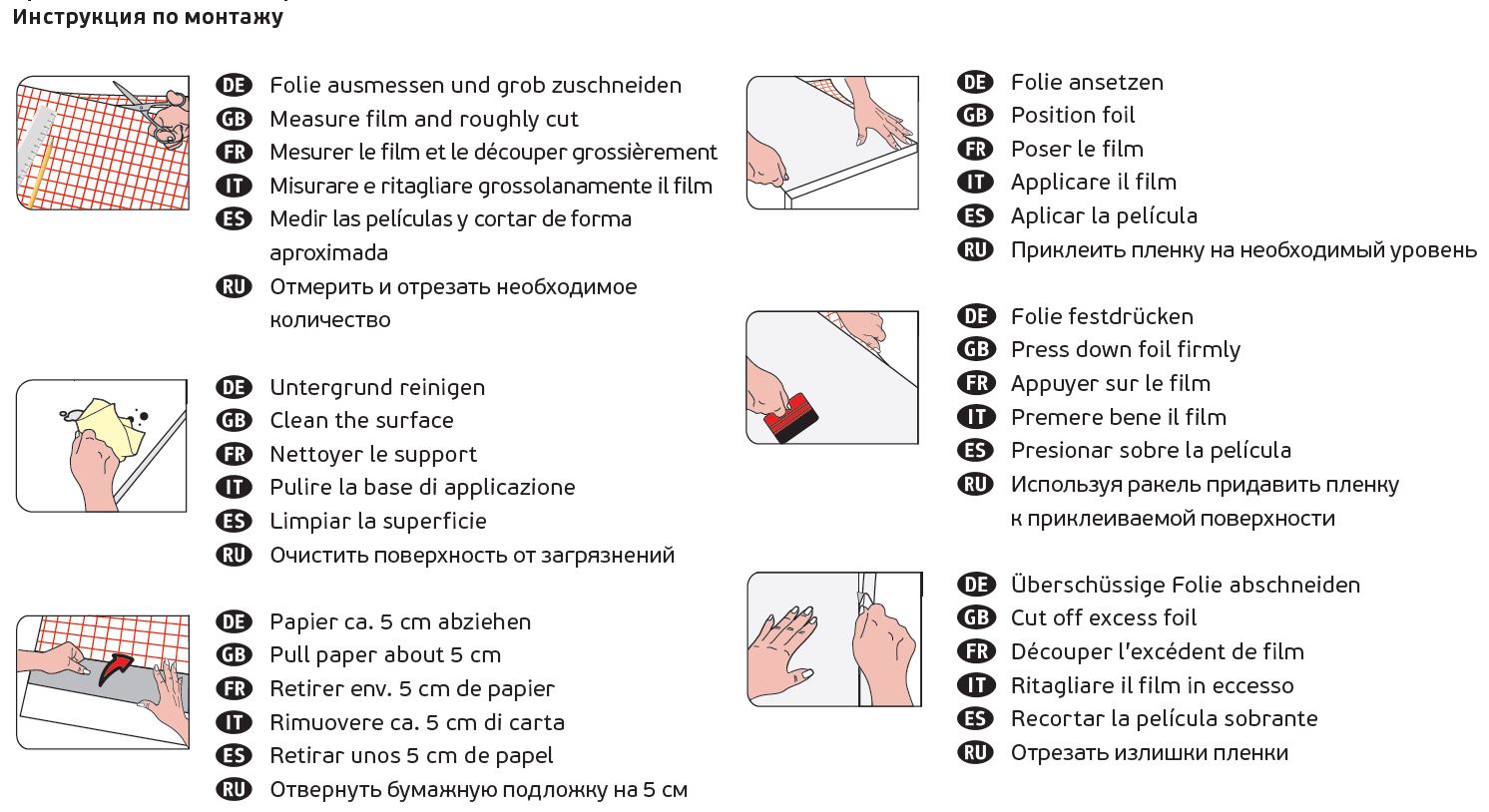 Инструкция по монтажу

DE Folie ausmessen und grob zuschneiden
GB Measure film and roughly cut
FR Mesurer le film et le découper grossièrement
IT Misurare e ritagliare grossolanamente il film
ES Medir las películas y cortar de forma aproximada
RU Отмерить и отрезать необходимое количество

DE Untergrund reinigen
GB Clean the surface
FR Nettoyer le support
IT Pulire la base di applicazione
ES Limpiar la superficie
RU Очистить поверхность от загрязнений

DE Papier ca. 5 cm abziehen
GB Pull paper about 5 cm
FR Retirer env. 5 cm de papier
IT Rimuovere ca. 5 cm di carta
ES Retirar unos 5 cm de papel
RU Отвернуть бумажную подложку на 5 см

DE Folie ansetzen
GB Position foil
FR Poser le film
IT Applicare il film
ES Aplicar la película
RU Приклеить пленку на необходимый уровень

DE Folie festdrücken
GB Press down foil firmly
FR Appuyer sur le film
IT Premere bene il film
ES Presionar sobre la película
RU Используя ракель придавить пленку к приклеиваемой поверхности

DE Überschüssige Folie abschneiden
GB Cut off excess foil
FR Découper l'excédent de film
IT Ritagliare il film in eccesso
ES Recortar la película sobrante
RU Отрезать излишки пленки