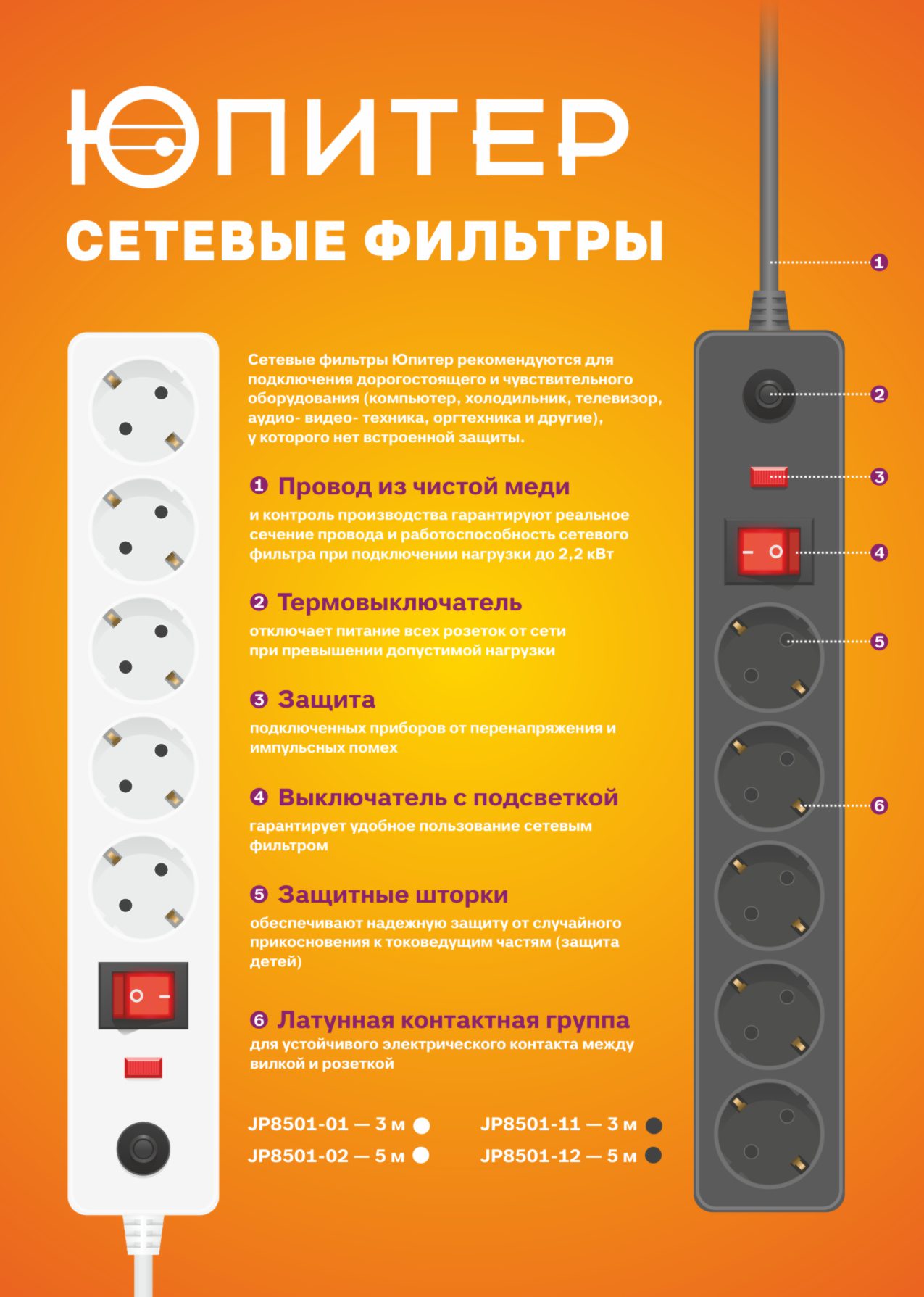 ЮПИТЕР

СЕТЕВЫЕ ФИЛЬТРЫ

Сетевые фильтры Юпитер рекомендуются для подключения дорогостоящего и чувствительного оборудования (компьютер, холодильник, телевизор, аудио- видео- техника, оргтехника и другие), у которого нет встроенной защиты.

1 Провод из чистой меди
и контроль производства гарантируют реальное сечение провода и работоспособность сетевого фильтра при подключении нагрузки до 2,2 кВт

2 Термовыключатель
отключает питание всех розеток от сети при превышении допустимой нагрузки

3 Защита
подключенных приборов от перенапряжения и импульсных помех

4 Выключатель с подсветкой
гарантирует удобное пользование сетевым фильтром

5 Защитные шторки
обеспечивают надежную защиту от случайного прикосновения к токоведущим частям (защита детей)

6 Латунная контактная группа
для устойчивого электрического контакта между вилкой и розеткой

JP8501-01 — 3 м
JP8501-02 — 5 м

JP8501-11 — 3 м
JP8501-12 — 5 м

1
2
3
4
5
6