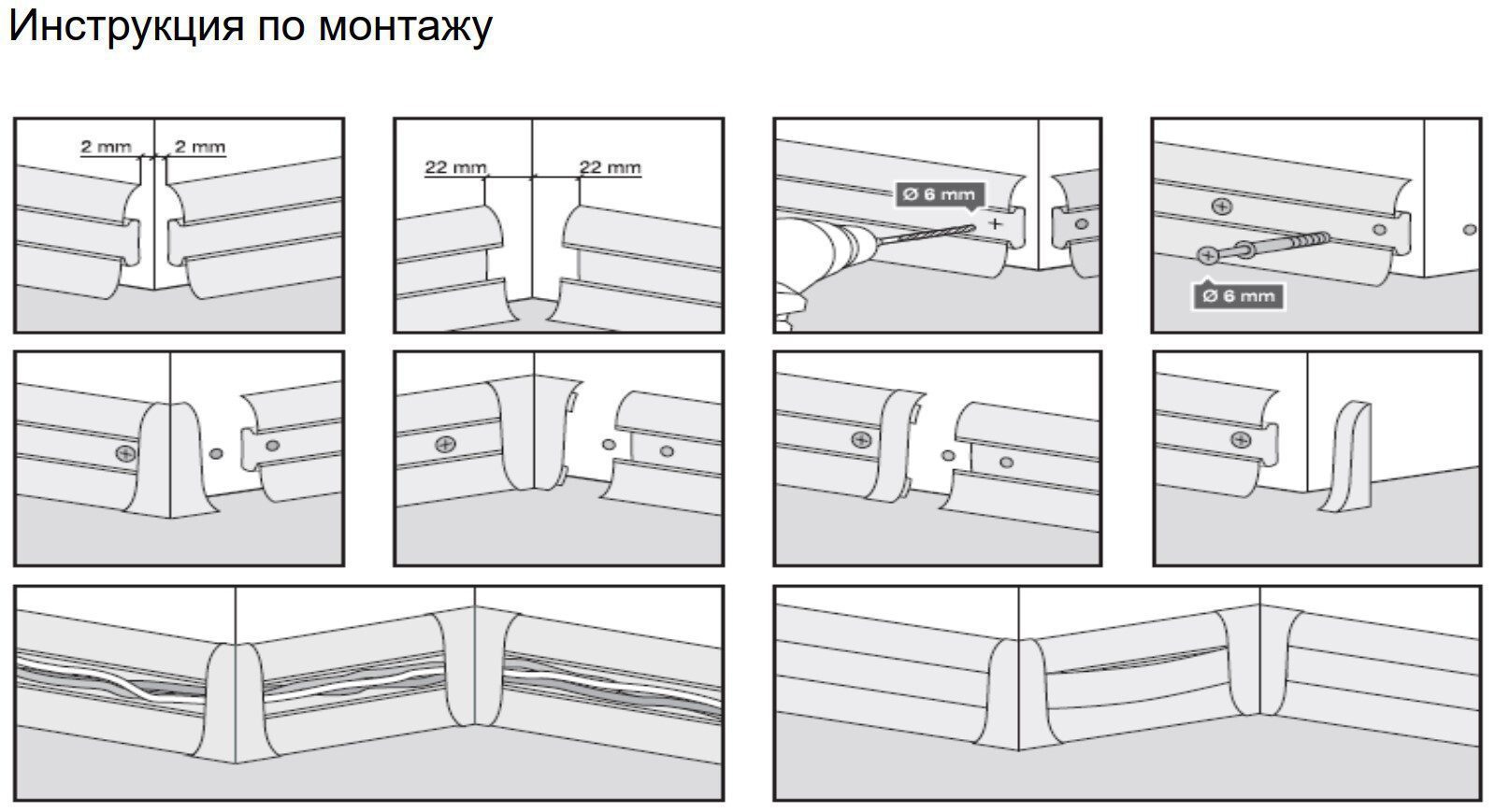 Инструкция по монтажу

2 mm 2 mm

22 mm 22 mm

Ø 6 mm

Ø 6 mm