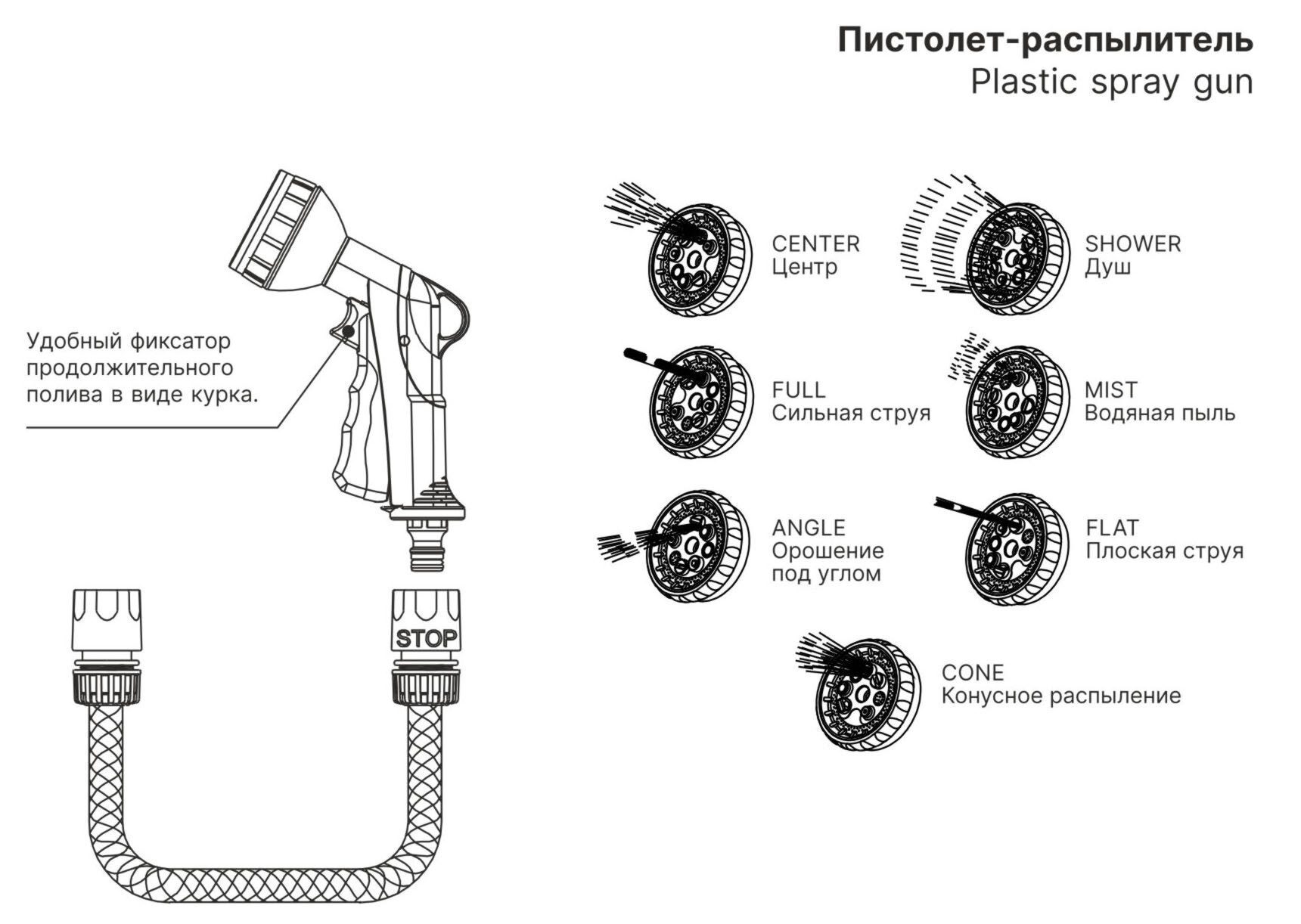 Пистолет-распылитель
Plastic spray gun

Удобный фиксатор продолжительного полива в виде курка.

STOP

CENTER
Центр

SHOWER
Душ

FULL
Сильная струя

MIST
Водяная пыль

ANGLE
Орошение под углом

FLAT
Плоская струя

CONE
Конусное распыление