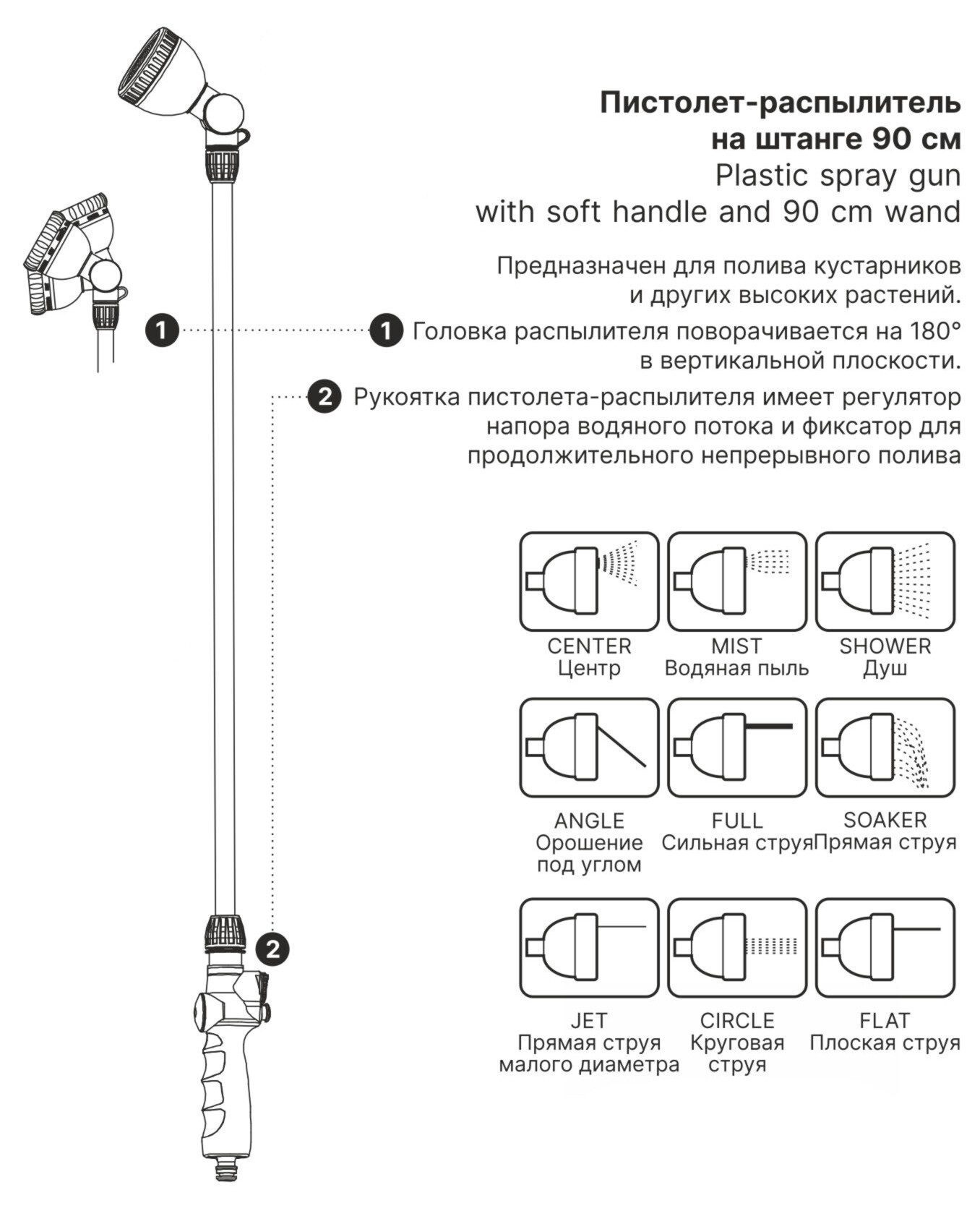 Пистолет-распылитель на штанге 90 см
Plastic spray gun with soft handle and 90 cm wand

Предназначен для полива кустарников и других высоких растений.

1

1 Головка распылителя поворачивается на 180° в вертикальной плоскости.

2 Рукоятка пистолета-распылителя имеет регулятор напора водяного потока и фиксатор для продолжительного непрерывного полива

CENTER
Центр

MIST
Водяная пыль

SHOWER
Душ

ANGLE
Орошение под углом

FULL
Сильная струя

SOAKER
Прямая струя

JET
Прямая струя малого диаметра

CIRCLE
Круговая струя

FLAT
Плоская струя

2