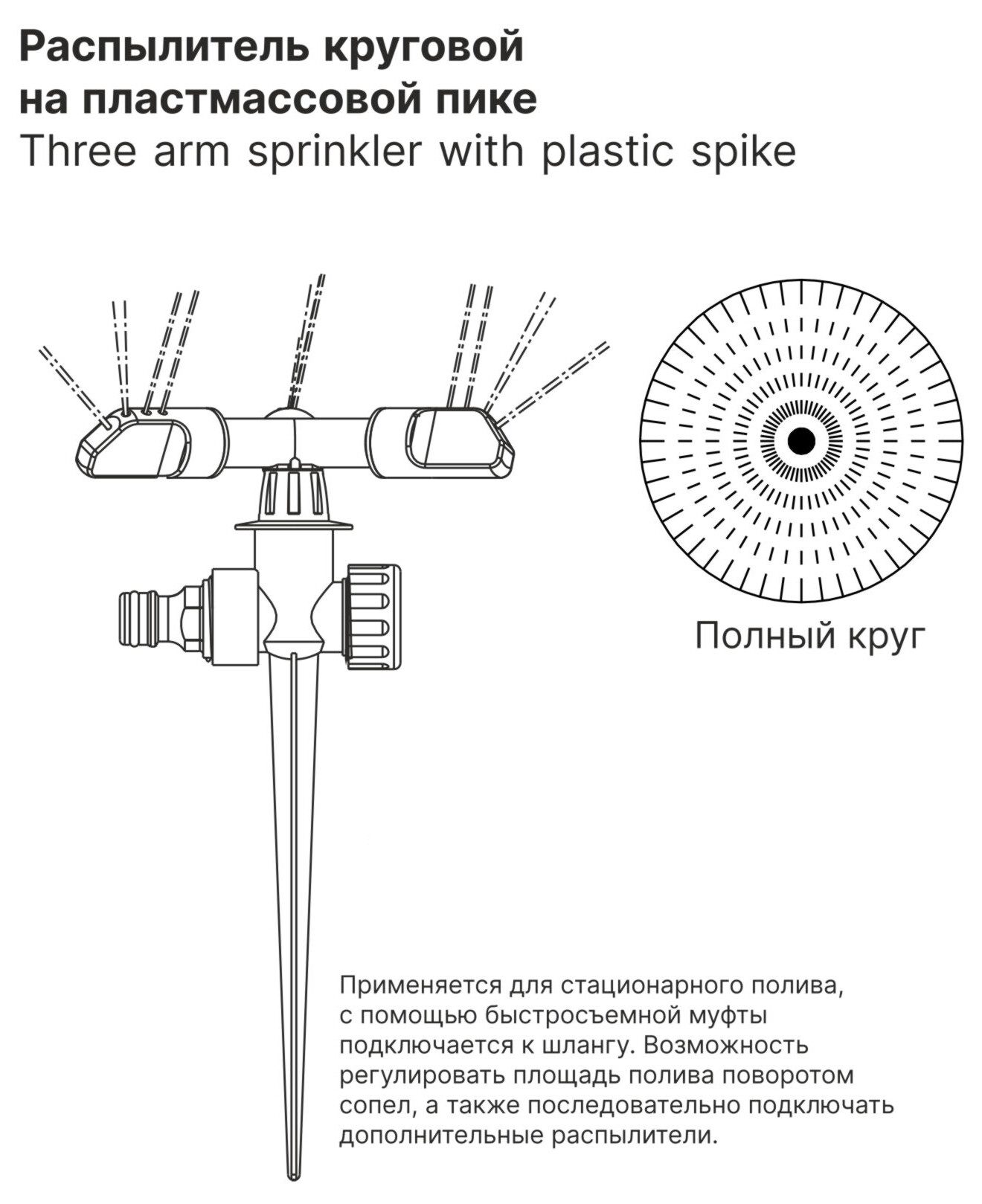 Распылитель круговой на пластмассовой пике
Three arm sprinkler with plastic spike

Полный круг

Применяется для стационарного полива, с помощью быстросъемной муфты подключается к шлангу. Возможность регулировать площадь полива поворотом сопел, а также последовательно подключать дополнительные распылители.