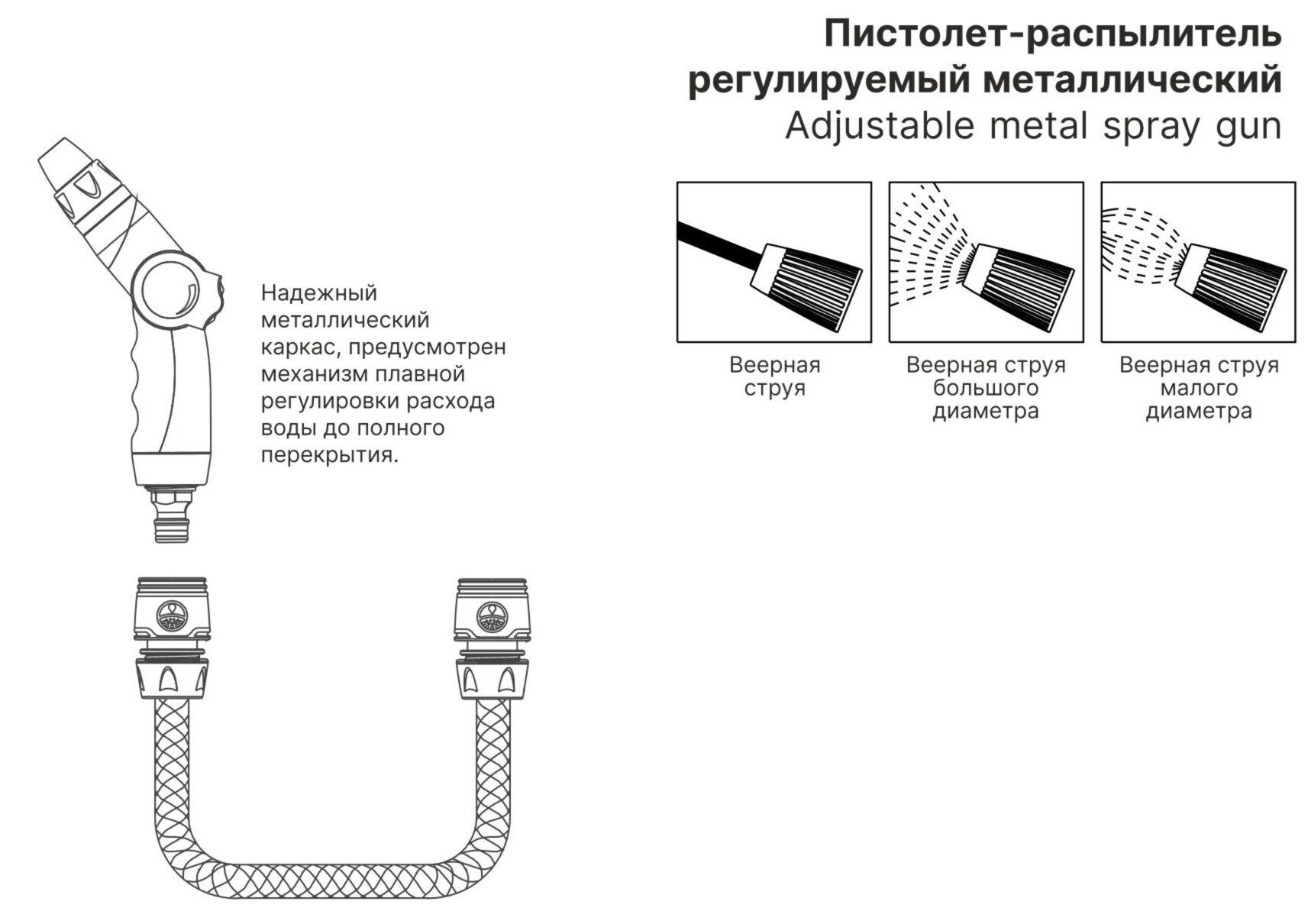 Пистолет-распылитель регулируемый металлический
Adjustable metal spray gun

Надежный металлический каркас, предусмотрен механизм плавной регулировки расхода воды до полного перекрытия.

Веерная струя

Веерная струя большого диаметра

Веерная струя малого диаметра