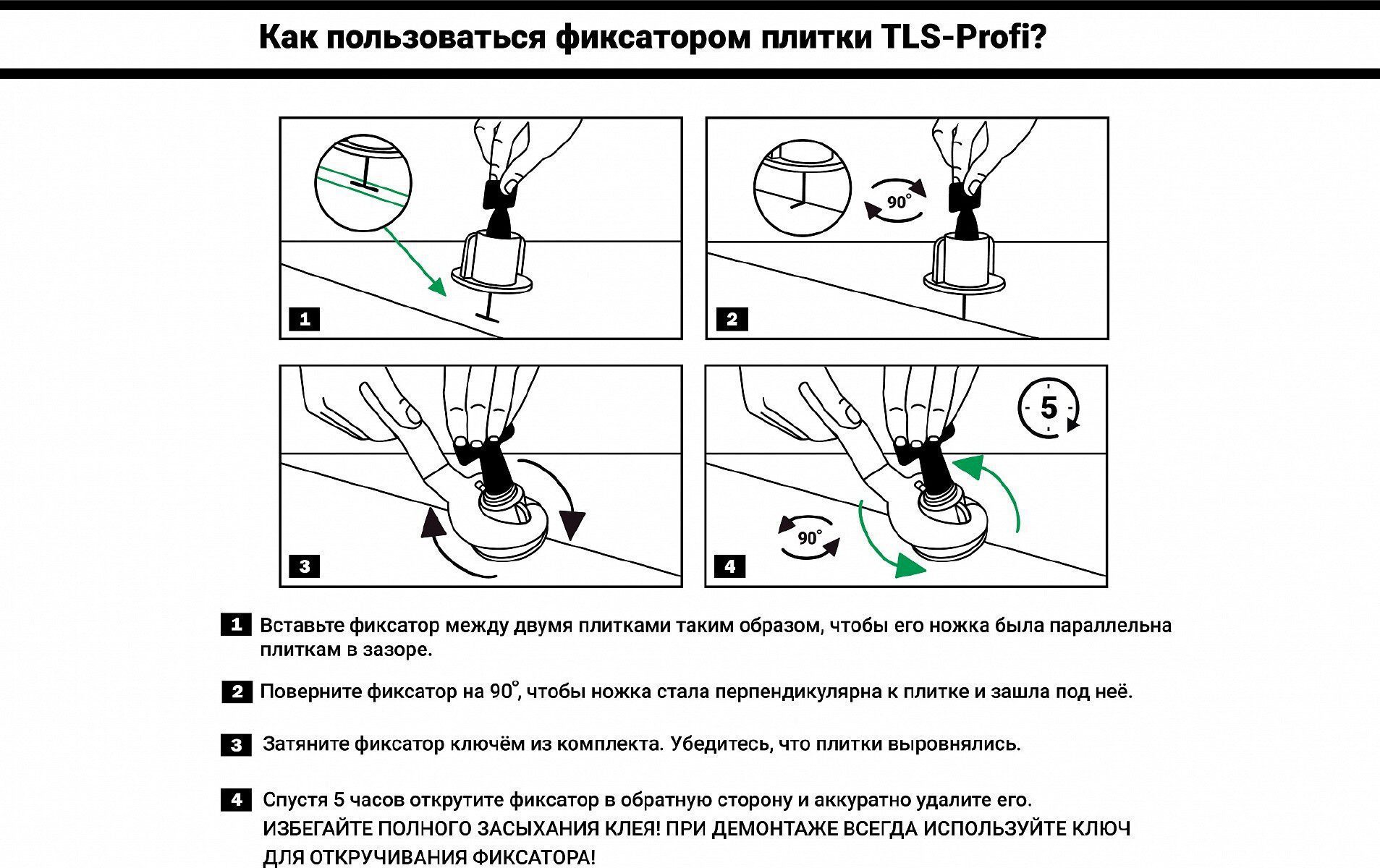 Как пользоваться фиксатором плитки TLS-Profi?

1

90°

2

3

5

90°

4

1 Вставьте фиксатор между двумя плитками таким образом, чтобы его ножка была параллельна плиткам в зазоре.

2 Поверните фиксатор на 90°, чтобы ножка стала перпендикулярна к плитке и зашла под неё.

3 Затяните фиксатор ключём из комплекта. Убедитесь, что плитки выровнялись.

4 Спустя 5 часов открутите фиксатор в обратную сторону и аккуратно удалите его. ИЗБЕГАЙТЕ ПОЛНОГО ЗАСЫХАНИЯ КЛЕЯ! ПРИ ДЕМОНТАЖЕ ВСЕГДА ИСПОЛЬЗУЙТЕ КЛЮЧ ДЛЯ ОТКРУЧИВАНИЯ ФИКСАТОРА!