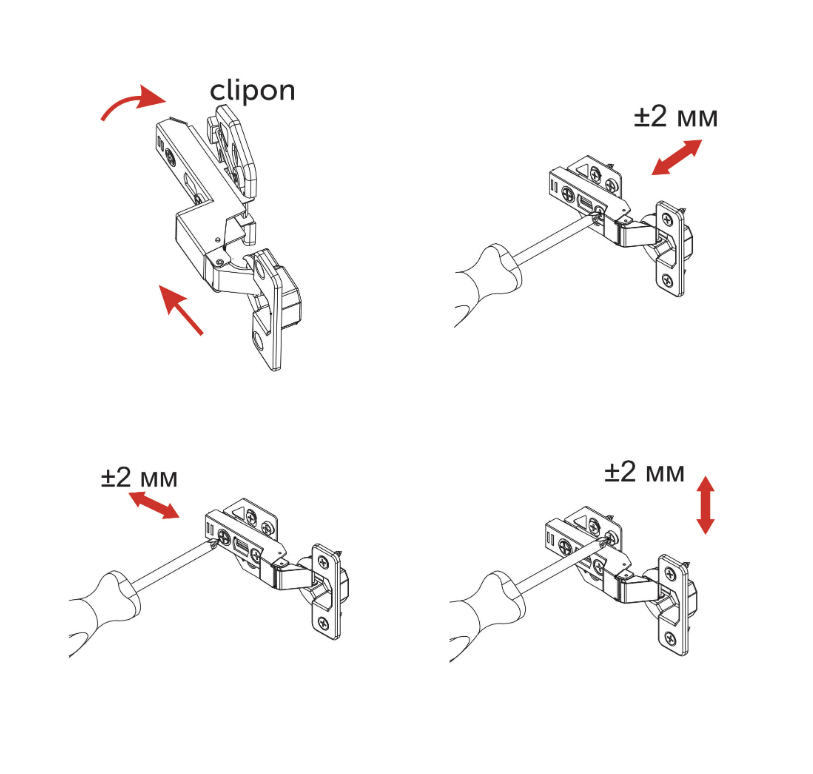 clipon

±2 мм

±2 мм

±2 мм