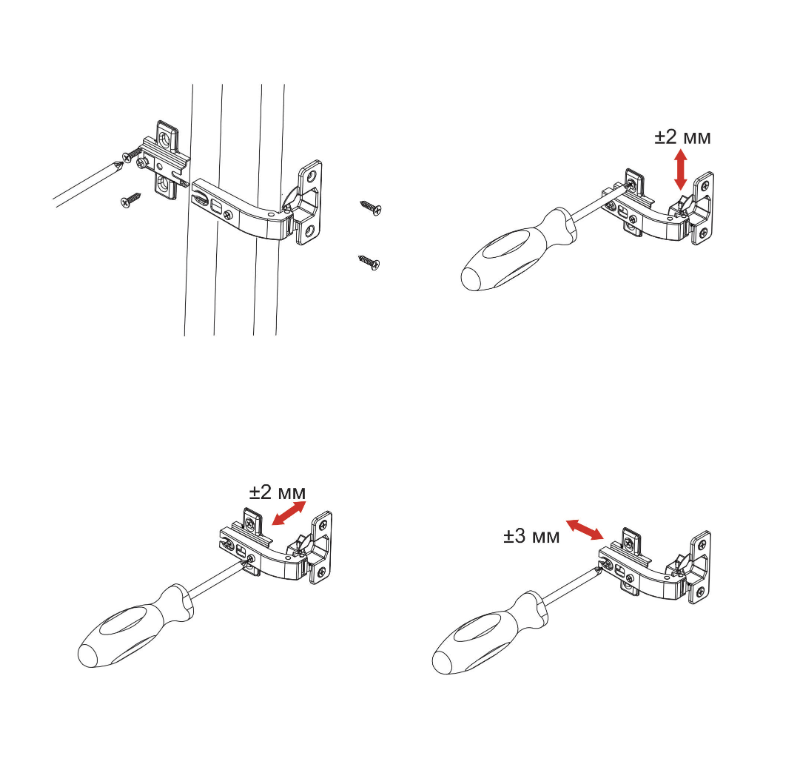 ±2 мм

±2 мм

±3 мм