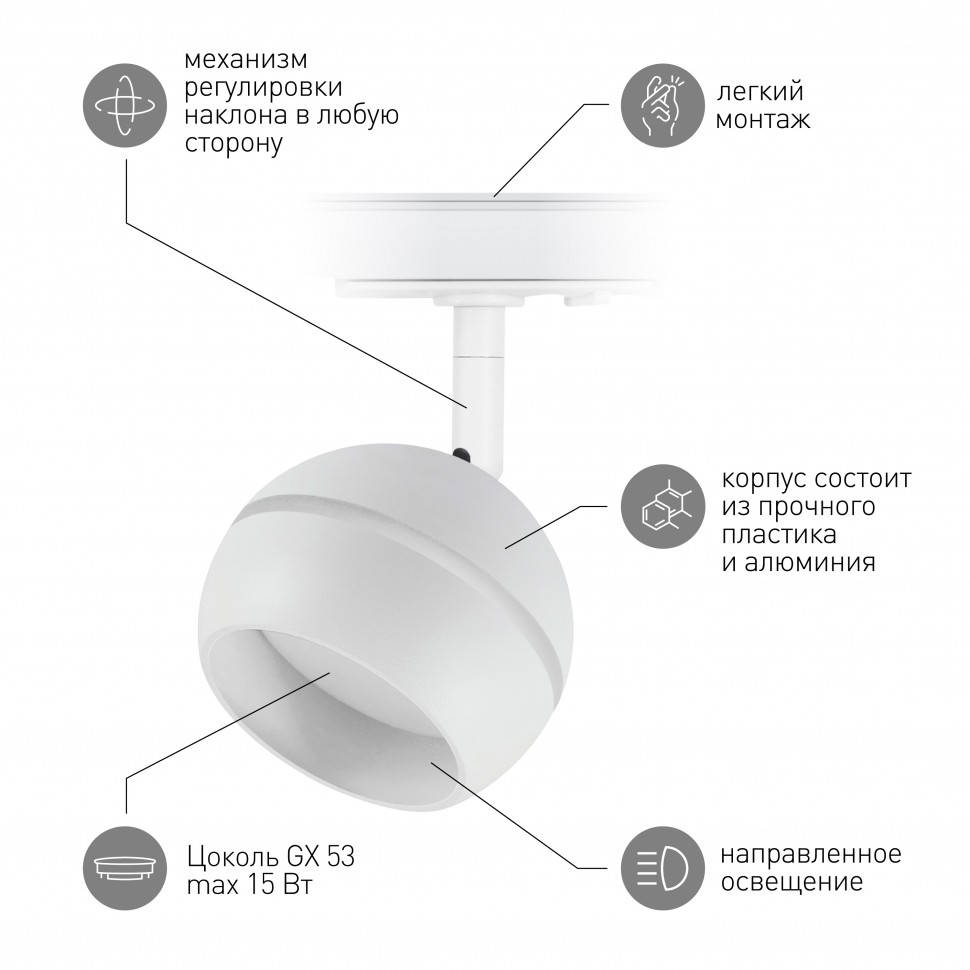 механизм регулировки наклона в любую сторону

легкий монтаж

корпус состоит из прочного пластика и алюминия

Цоколь GX 53 max 15 Вт

направленное освещение