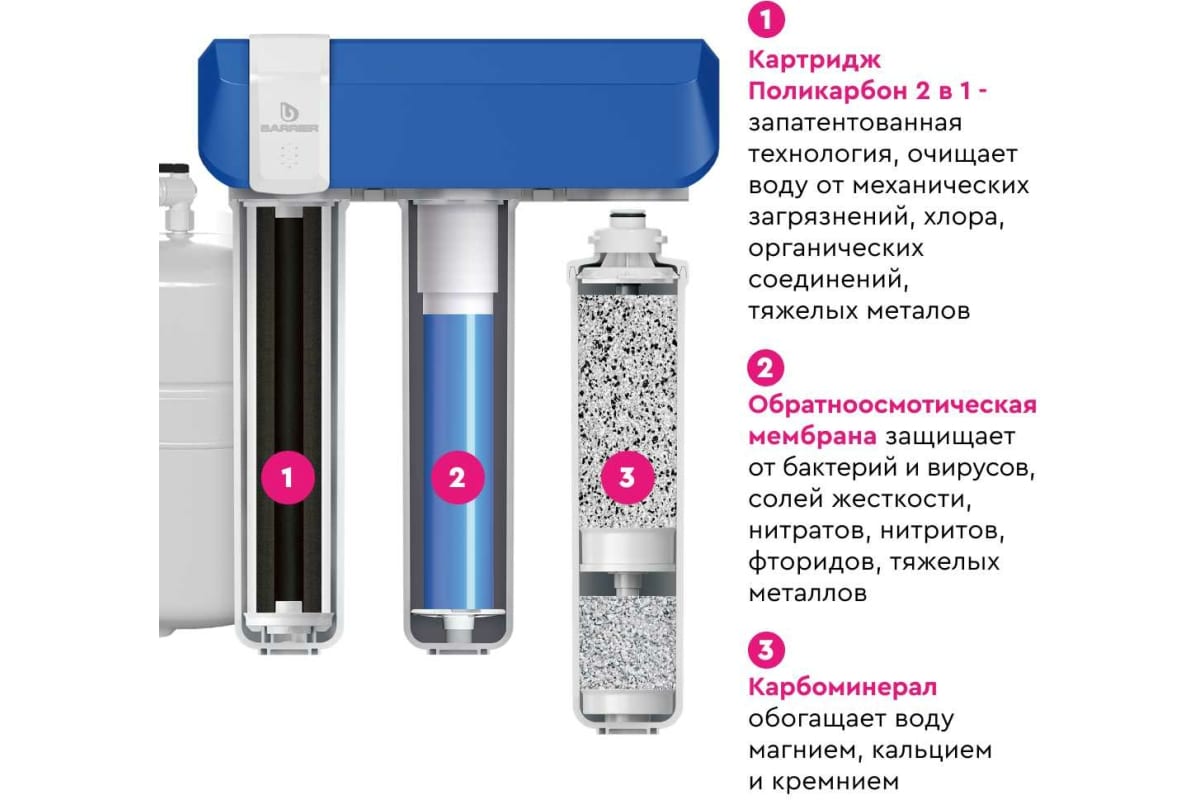 BARRIER

1

2

3

1
Картридж Поликарбон 2 в 1 - запатентованная технология, очищает воду от механических загрязнений, хлора, органических соединений, тяжелых металов

2
Обратноосмотическая мембрана защищает от бактерий и вирусов, солей жесткости, нитратов, нитритов, фторидов, тяжелых металлов

3
Карбоминерал обогащает воду магнием, кальцием и кремнием